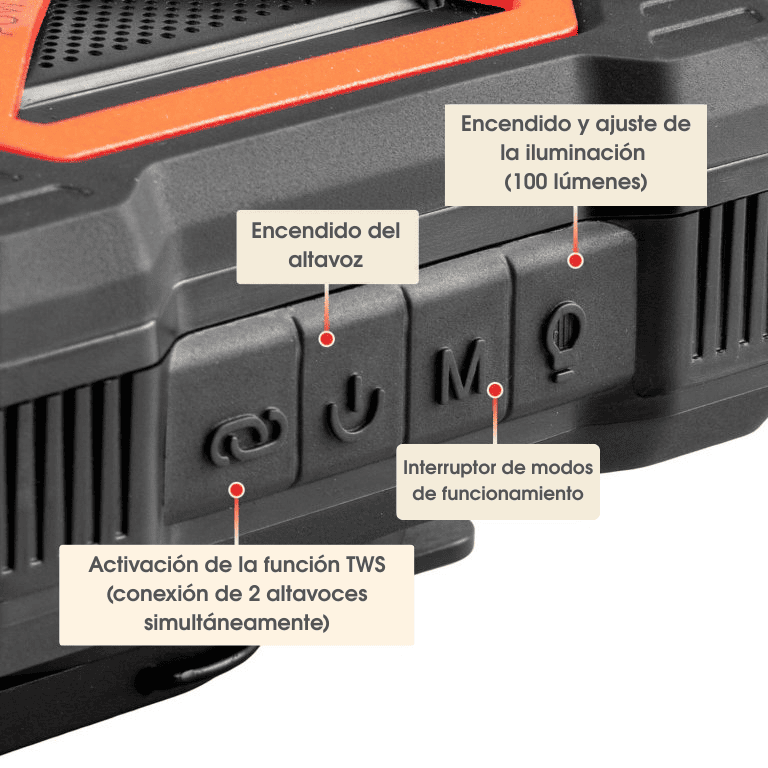 Encendido y ajuste de la iluminación (100 lúmenes)

Encendido del altavoz

M

Interruptor de modos de funcionamiento

Activación de la función TWS (conexión de 2 altavoces simultáneamente)